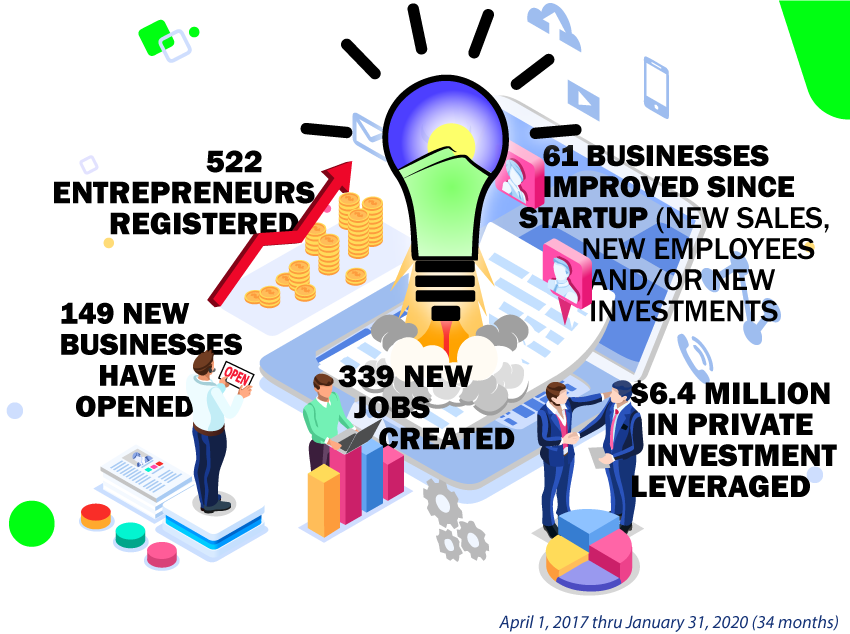 522 ENTREPRENEURS REGISTERED

61 BUSINESSES IMPROVED SINCE STARTUP (NEW SALES, NEW EMPLOYEES AND/OR NEW INVESTMENTS

149 NEW BUSINESSES HAVE OPENED

OPEN

339 NEW JOBS CREATED

$6.4 MILLION IN PRIVATE INVESTMENT LEVERAGED

April 1, 2017 thru January 31, 2020 (34 months)